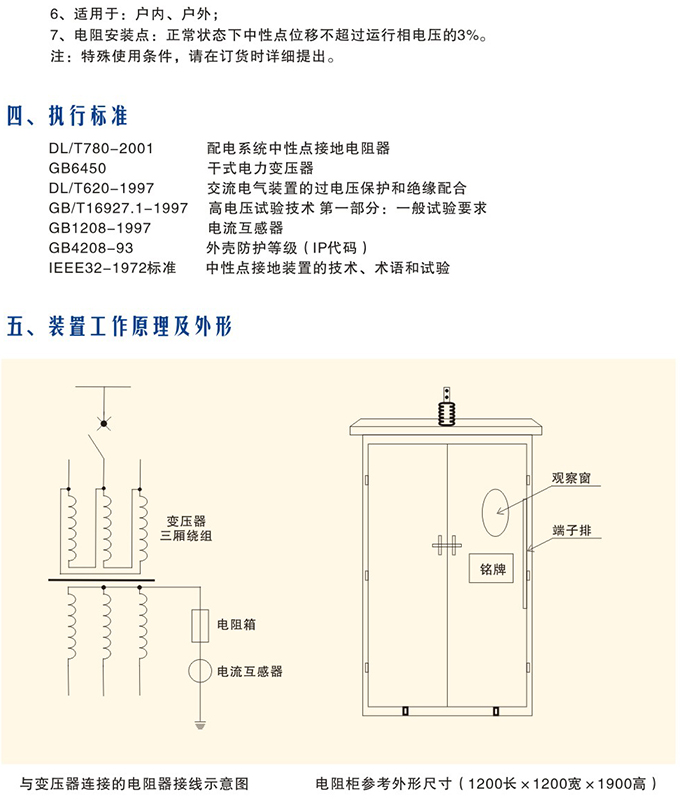 6、适用于：户内、户外；
7、电阻安装点：正常状态下中性点位移不超过运行相电压的3%。
注：特殊使用条件，请在订货时详细提出。

四、执行标准

| | |
|---|---|
| DL/T780-2001 | 配电系统中性点接地电阻器 |
| GB6450 | 干式电力变压器 |
| DL/T620-1997 | 交流电气装置的过电压保护和绝缘配合 |
| GB/T16927.1-1997 | 高电压试验技术 第一部分：一般试验要求 |
| GB1208-1997 | 电流互感器 |
| GB4208-93 | 外壳防护等级（IP代码） |
| IEEE32-1972标准 | 中性点接地装置的技术、术语和试验 |

五、装置工作原理及外形

变压器
三厢绕组
电阻箱
电流互感器

观察窗
端子排
铭牌

与变压器连接的电阻器接线示意图

电阻柜参考外形尺寸（1200长×1200宽×1900高）